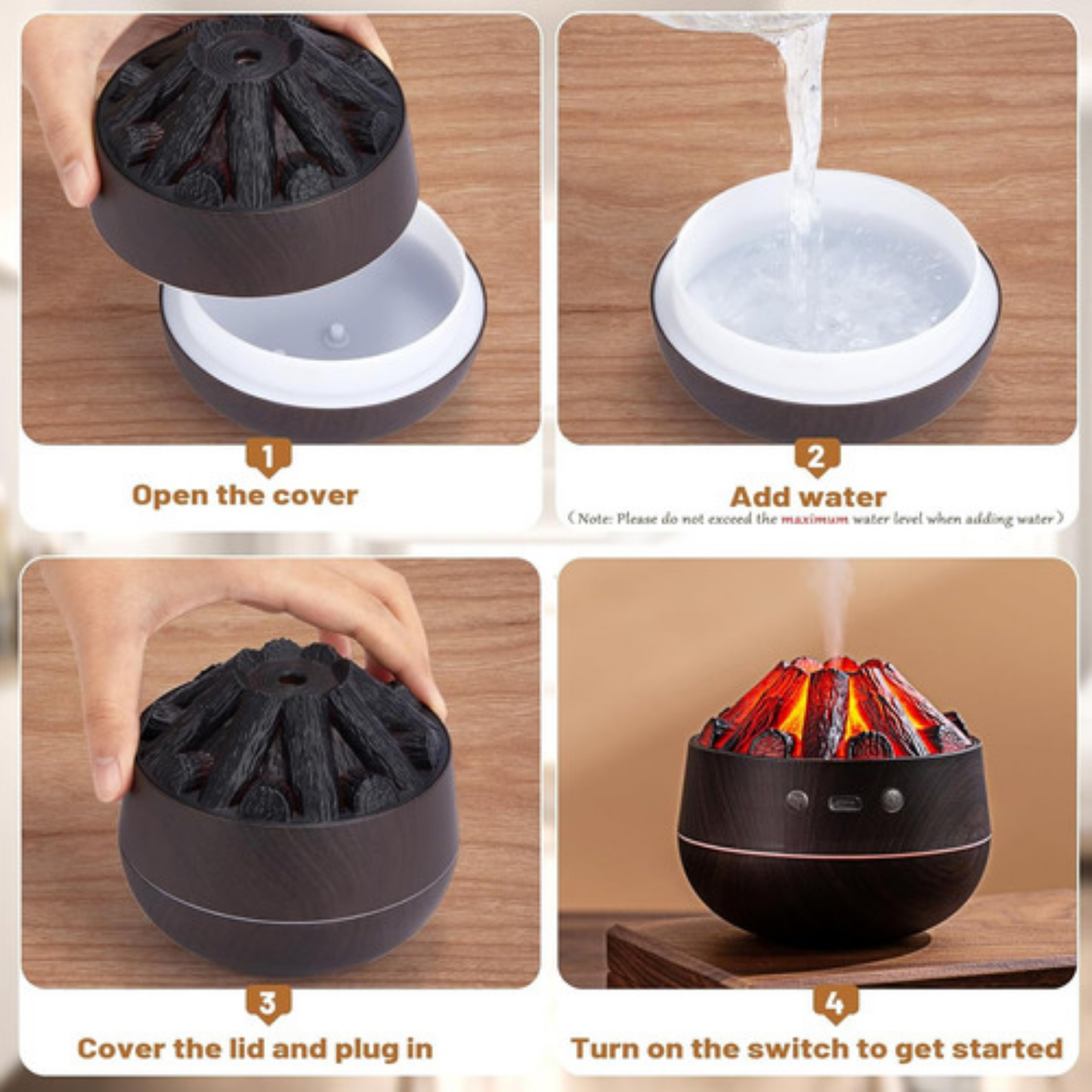 1
Open the cover

2
Add water
（Note: Please do not exceed the maximum water level when adding water）

3
Cover the lid and plug in

4
Turn on the switch to get started